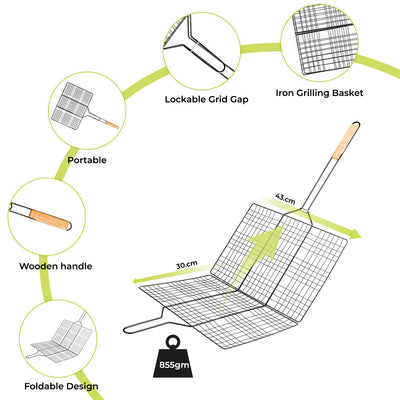 Lockable Grid Gap

Iron Grilling Basket

Portable

Wooden handle

Foldable Design

43.cm

30.cm

855gm