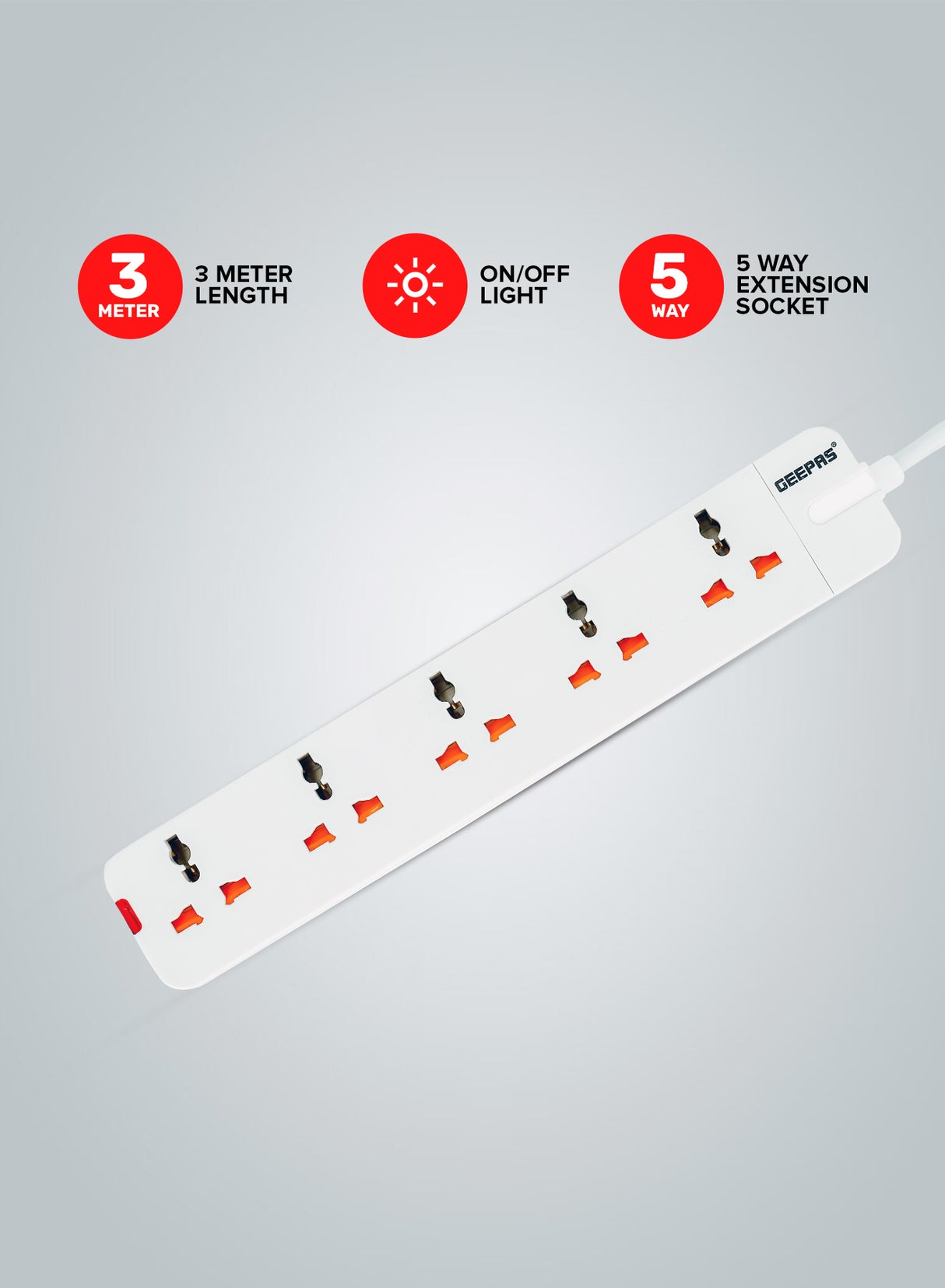 3 METER

3 METER LENGTH

ON/OFF LIGHT

5 WAY

5 WAY EXTENSION SOCKET

GEEPAS®