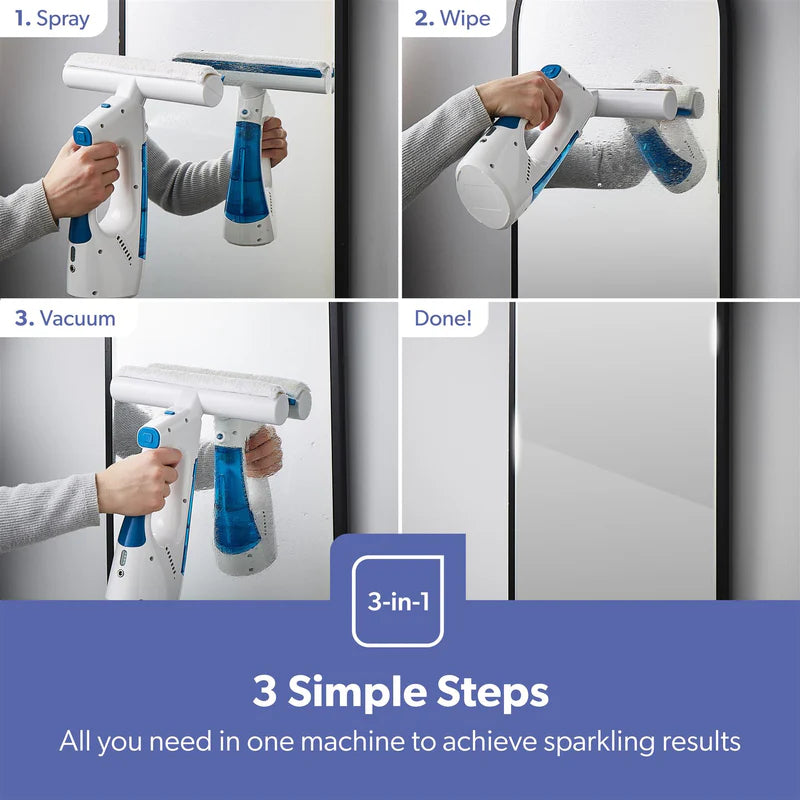 1. Spray

2. Wipe

3. Vacuum

Done!

3-in-1

3 Simple Steps

All you need in one machine to achieve sparkling results